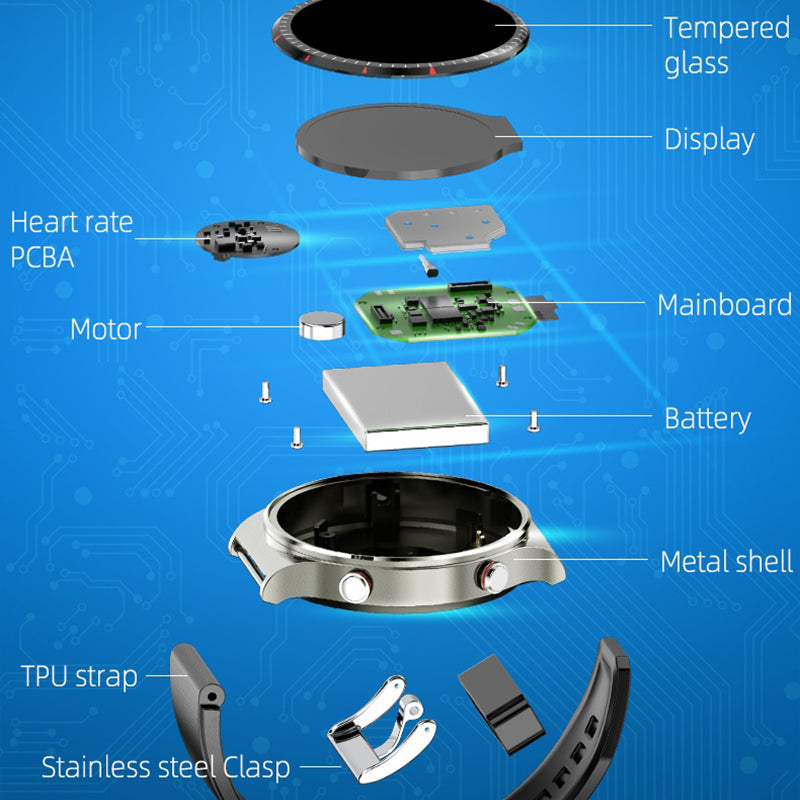 Tempered glass

Display

Heart rate PCBA

Mainboard

Motor

Battery

Metal shell

TPU strap

Stainless steel Clasp